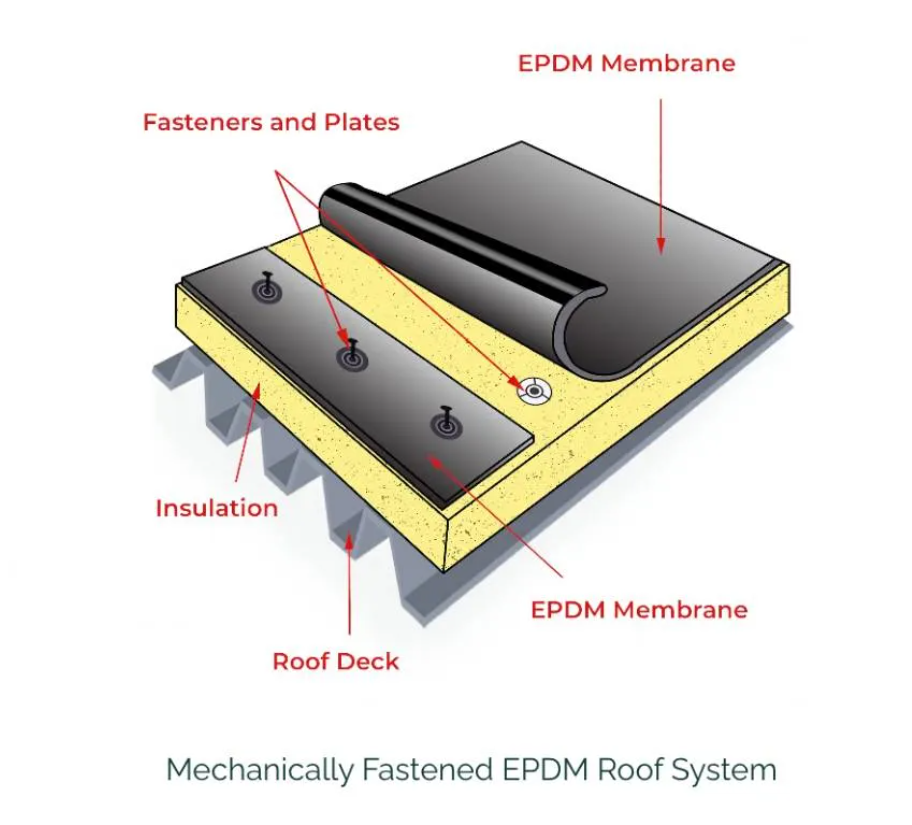 EPDM Membrane

Fasteners and Plates

Insulation

EPDM Membrane

Roof Deck

Mechanically Fastened EPDM Roof System